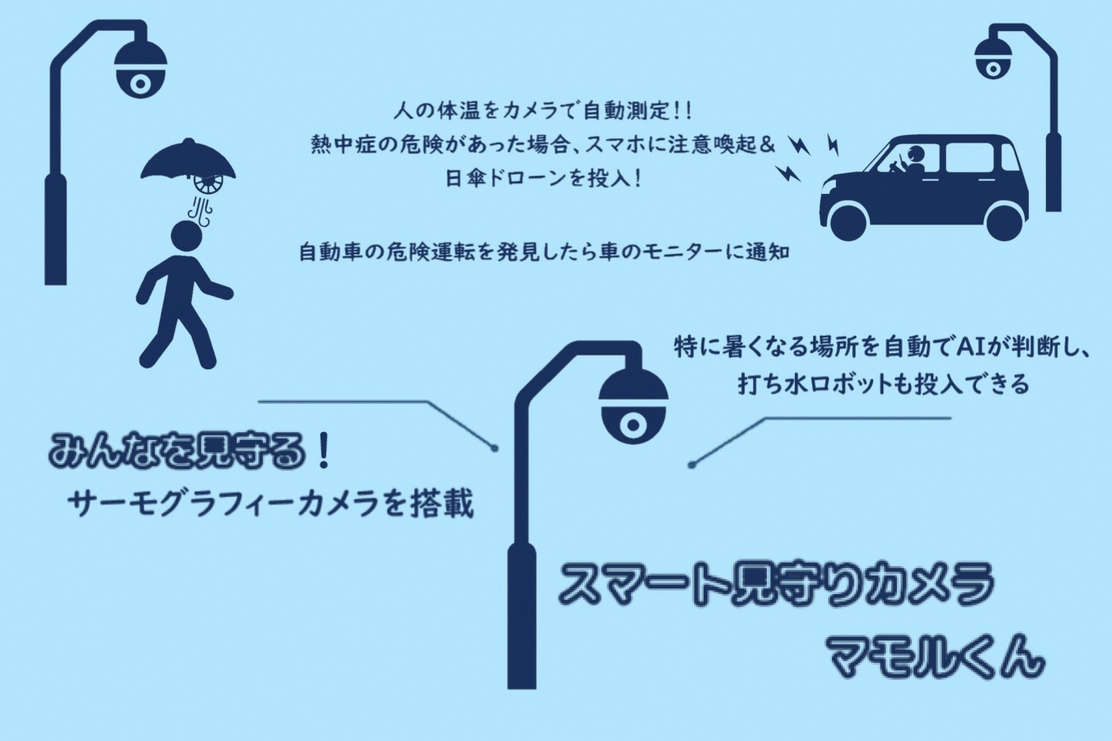 人の体温をカメラで自動測定!!
熱中症の危険があった場合、スマホに注意喚起&
日傘ドローンを投入!

自動車の危険運転を発見したら車のモニターに通知

特に暑くなる場所を自動でAIが判断し、
打ち水ロボットも投入できる

みんなを見守る!
サーモグラフィーカメラを搭載

スマート見守りカメラ
マモルくん